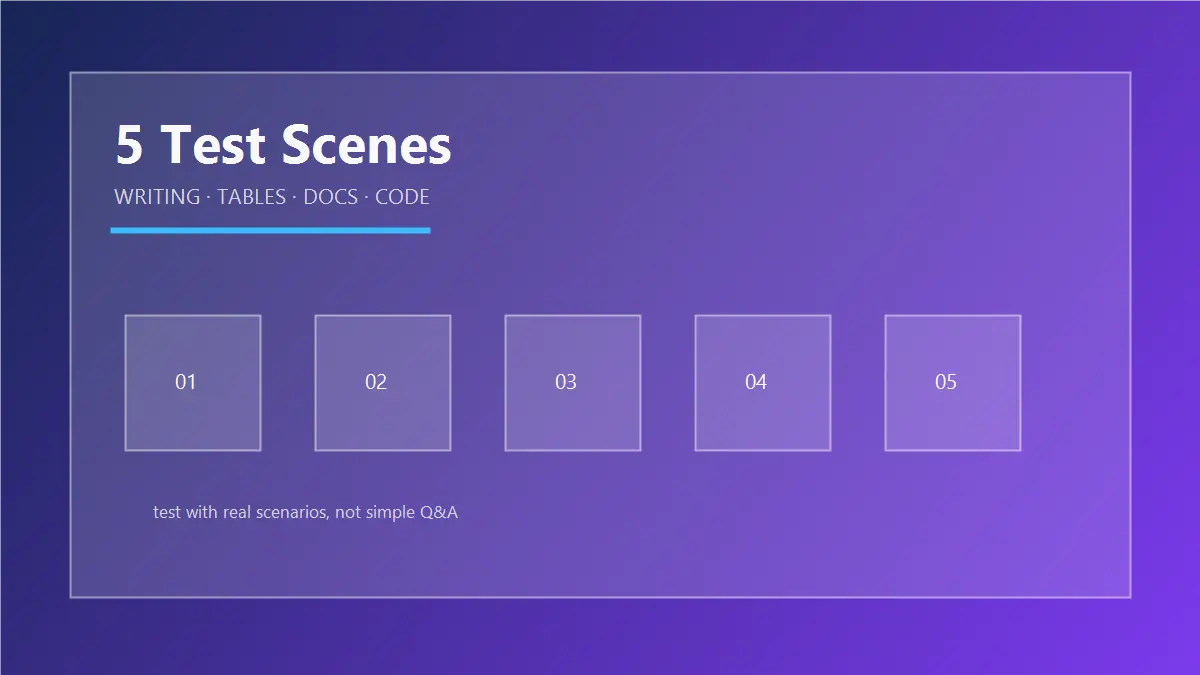 5 Test Scenes

WRITING · TABLES · DOCS · CODE

01

02

03

04

05

test with real scenarios, not simple Q&A