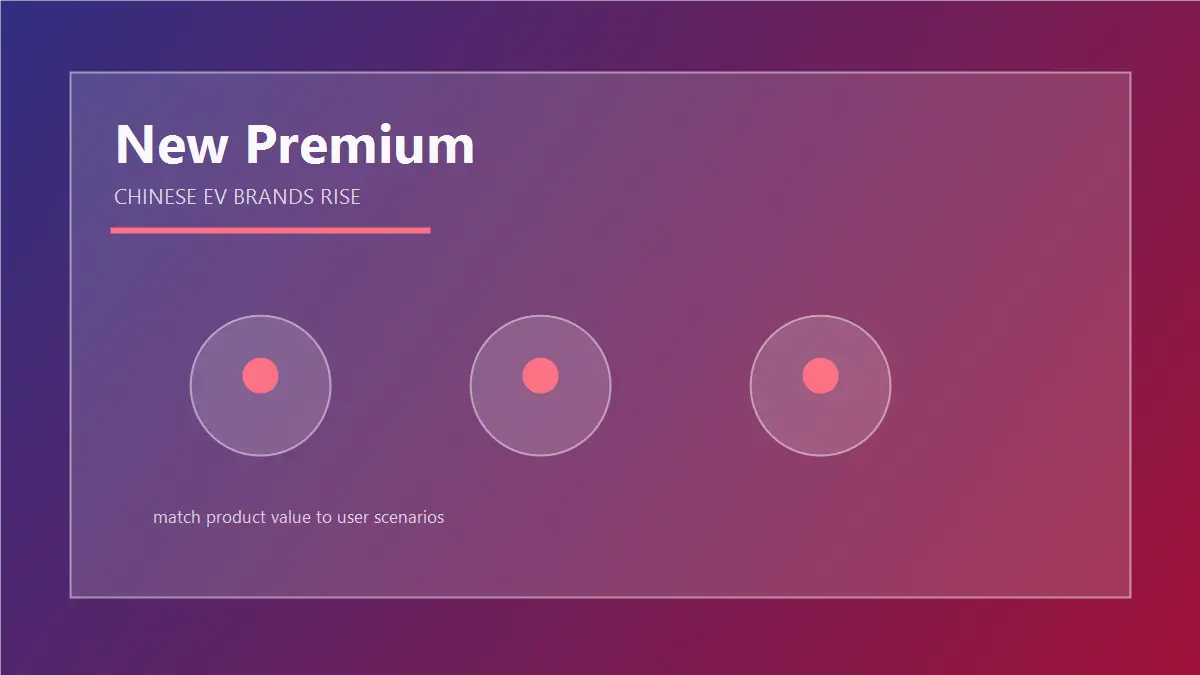 New Premium

CHINESE EV BRANDS RISE

match product value to user scenarios